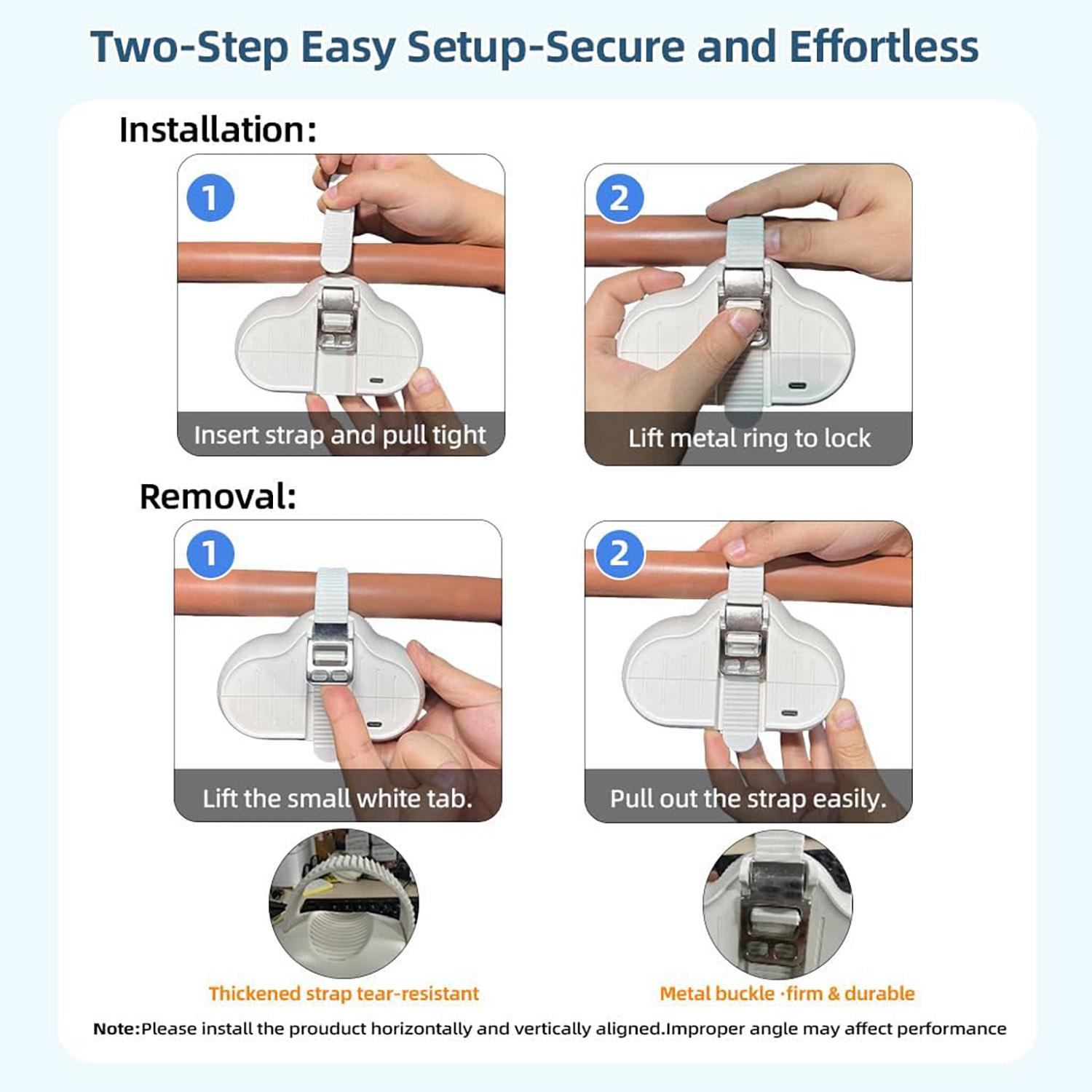 Two-Step Easy Setup-Secure and Effortless

Installation:

1

Insert strap and pull tight

2

Lift metal ring to lock

Removal:

1

Lift the small white tab.

2

Pull out the strap easily.

Thickened strap tear-resistant

Metal buckle ·firm & durable

Note:Please install the prouduct horizontally and vertically aligned.Improper angle may affect performance