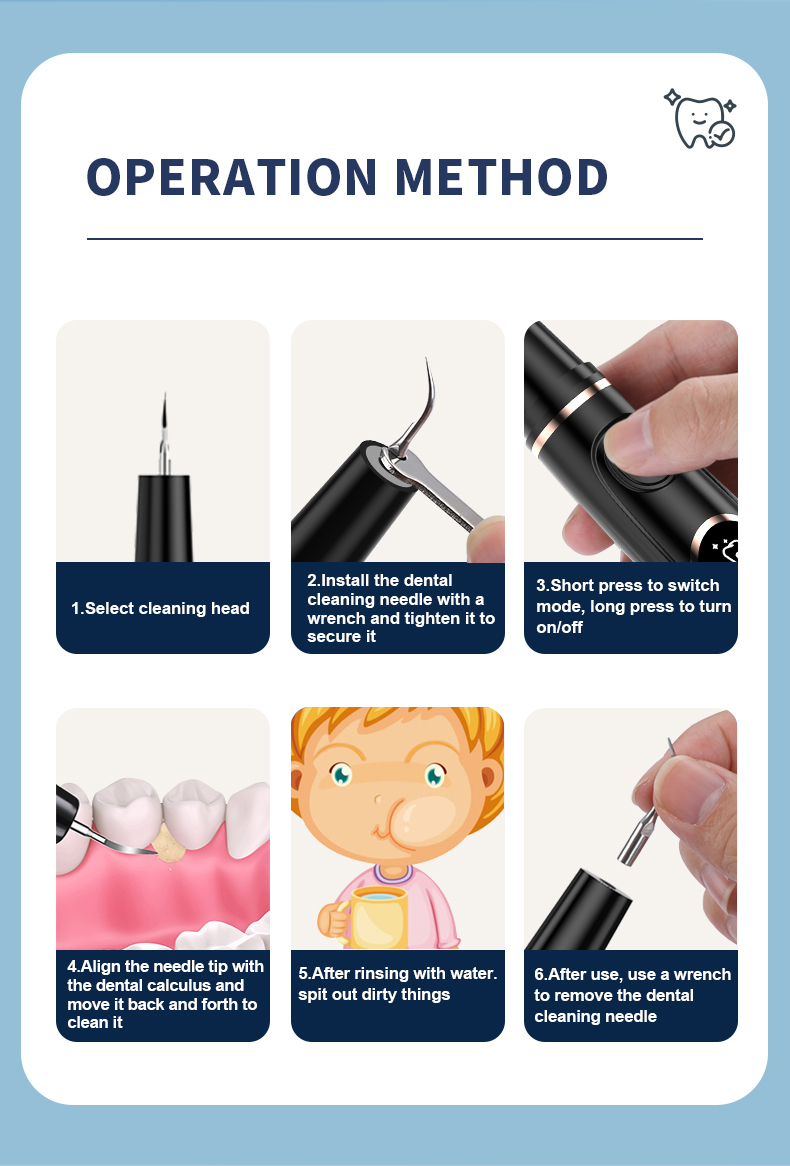 OPERATION METHOD

1.Select cleaning head

2.Install the dental cleaning needle with a wrench and tighten it to secure it

3.Short press to switch mode, long press to turn on/off

4.Align the needle tip with the dental calculus and move it back and forth to clean it

5.After rinsing with water. spit out dirty things

6.After use, use a wrench to remove the dental cleaning needle