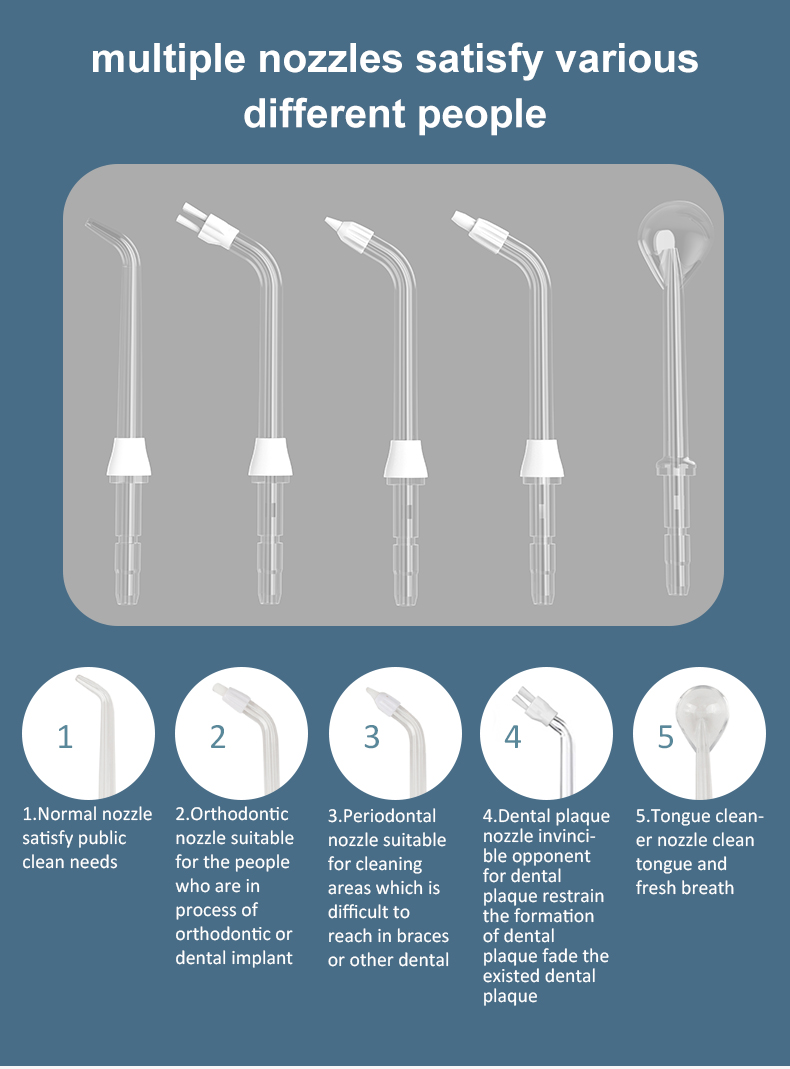 multiple nozzles satisfy various different people

1

2

3

4

5

1.Normal nozzle satisfy public clean needs

2.Orthodontic nozzle suitable for the people who are in process of orthodontic or dental implant

3.Periodontal nozzle suitable for cleaning areas which is difficult to reach in braces or other dental

4.Dental plaque nozzle invincible opponent for dental plaque restrain the formation of dental plaque fade the existed dental plaque

5.Tongue cleaner nozzle clean tongue and fresh breath