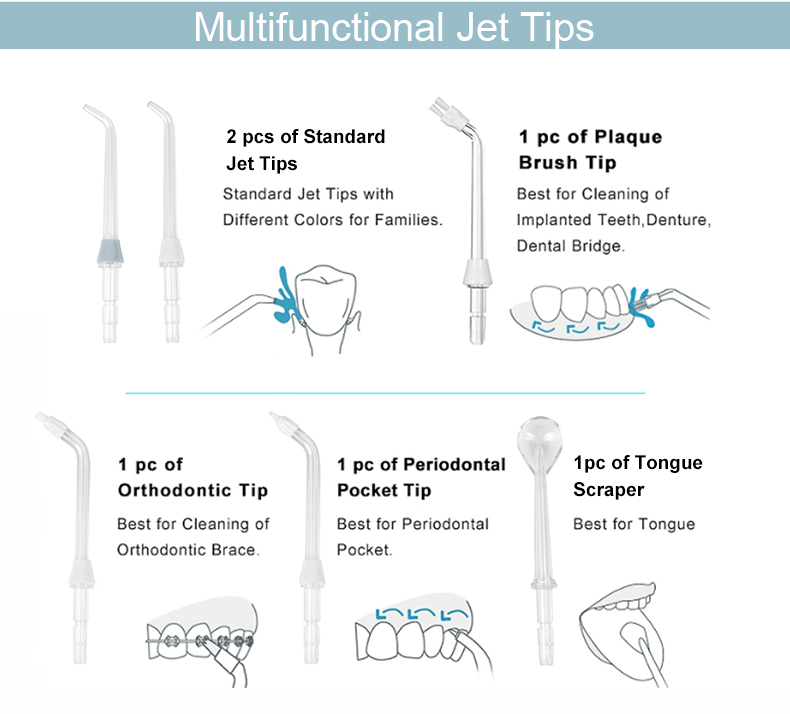 Multifunctional Jet Tips

2 pcs of Standard Jet Tips

Standard Jet Tips with Different Colors for Families.

1 pc of Plaque Brush Tip

Best for Cleaning of Implanted Teeth,Denture, Dental Bridge.

1 pc of Orthodontic Tip

Best for Cleaning of Orthodontic Brace.

1 pc of Periodontal Pocket Tip

Best for Periodontal Pocket.

1pc of Tongue Scraper

Best for Tongue